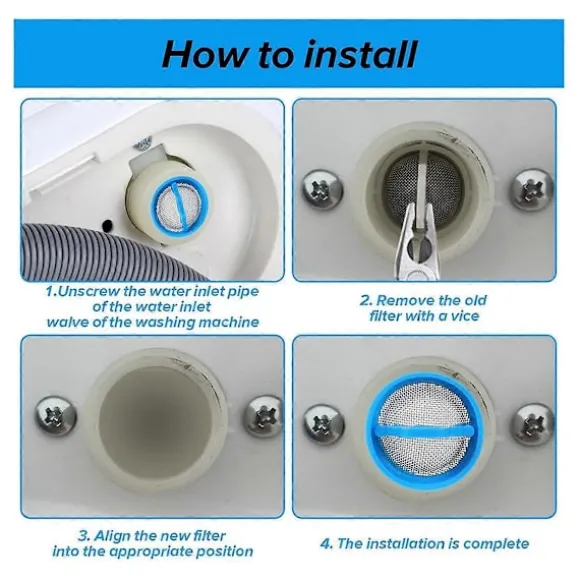 How to install

1.Unscrew the water inlet pipe of the water inlet walve of the washing machine

2. Remove the old filter with a vice

3. Align the new filter into the appropriate position

4. The installation is complete