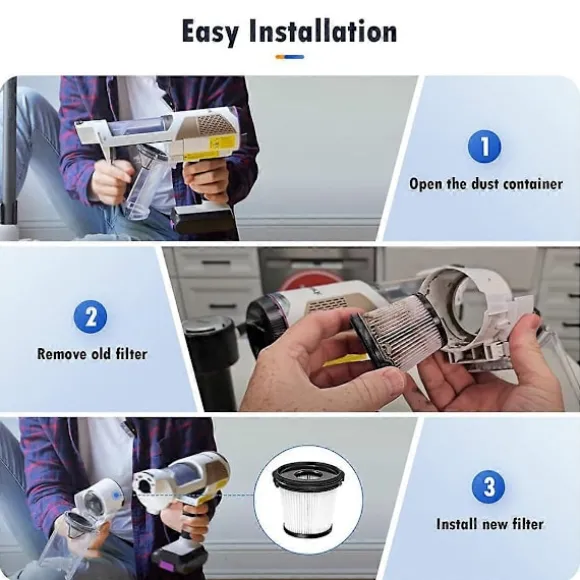 Easy Installation

1

Open the dust container

2

Remove old filter

3

Install new filter